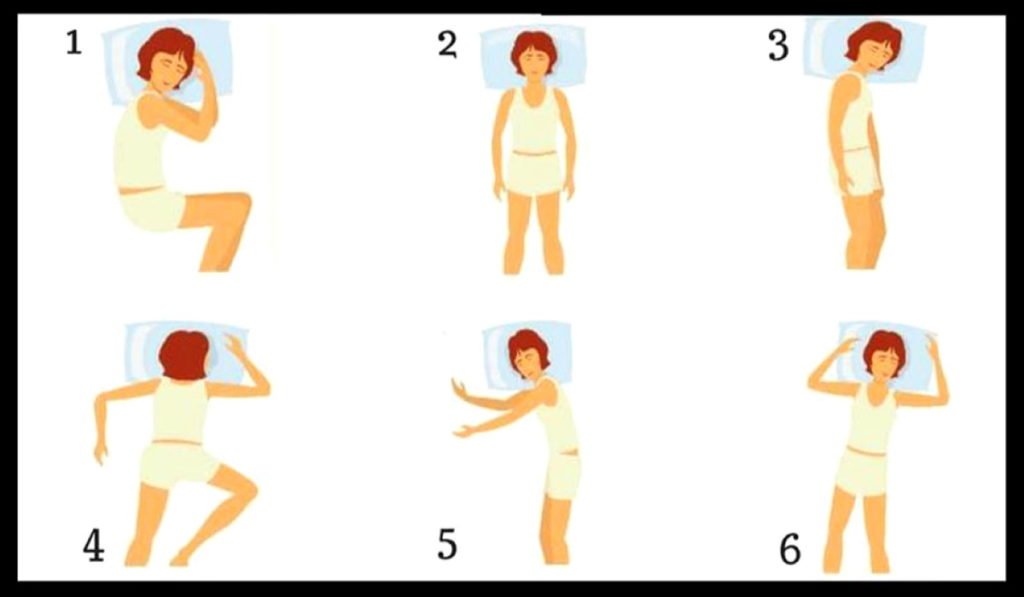 1

2

3

4

5

6