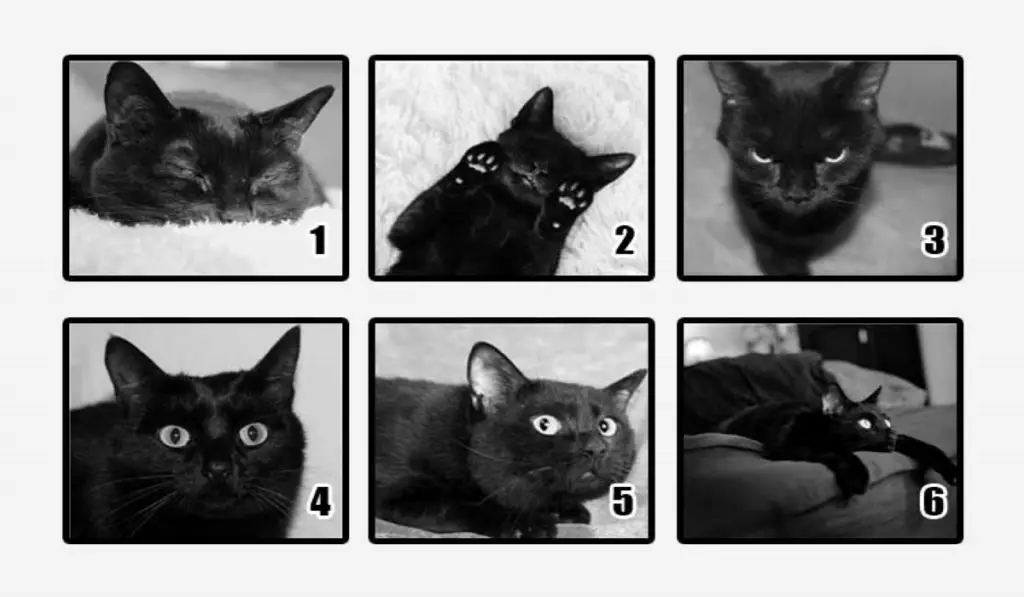 1

2

3

4

5

6