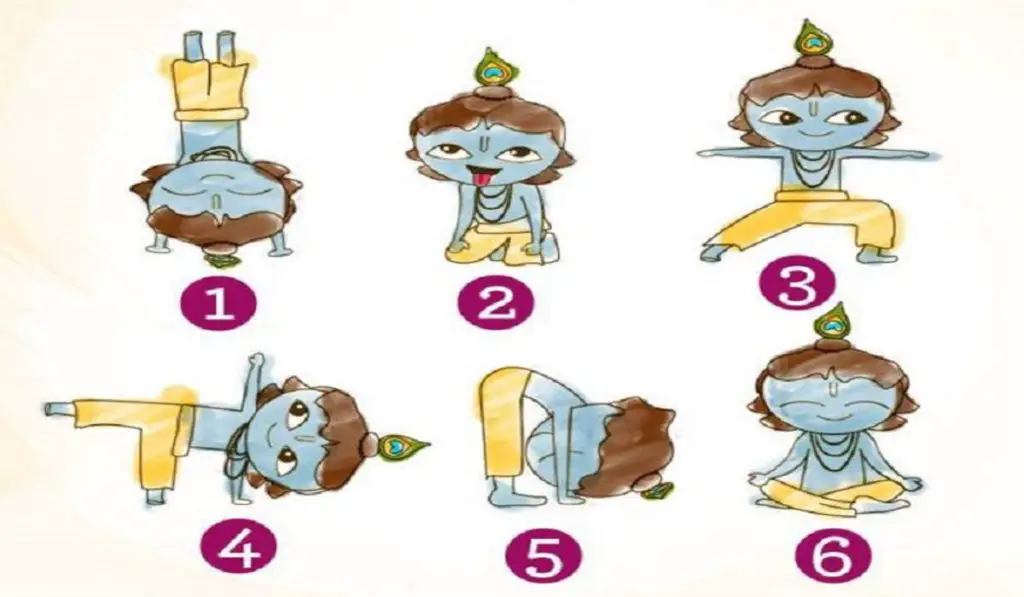 1

2

3

4

5

6