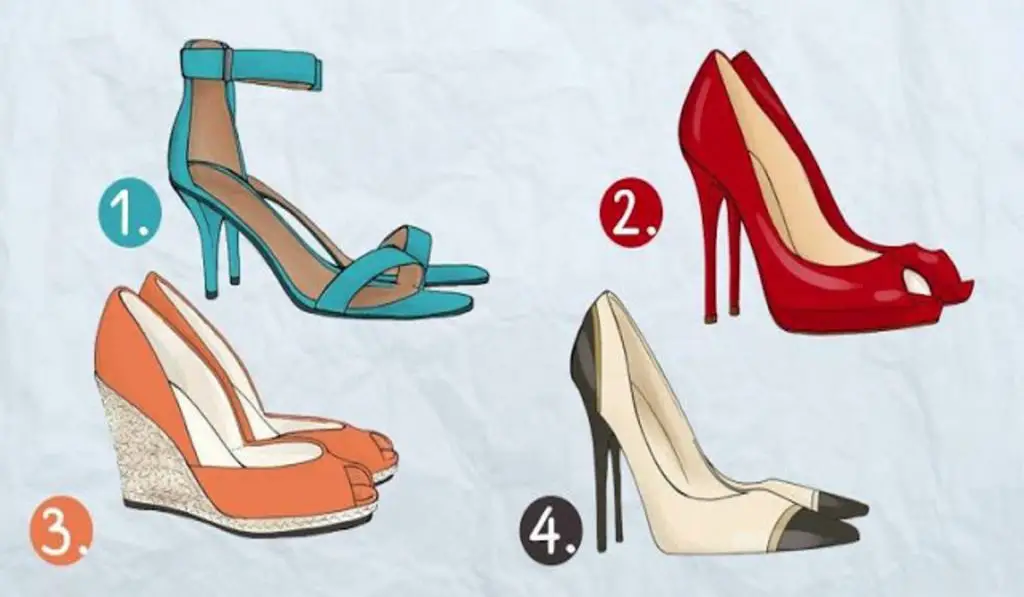 1.

2.

3.

4.